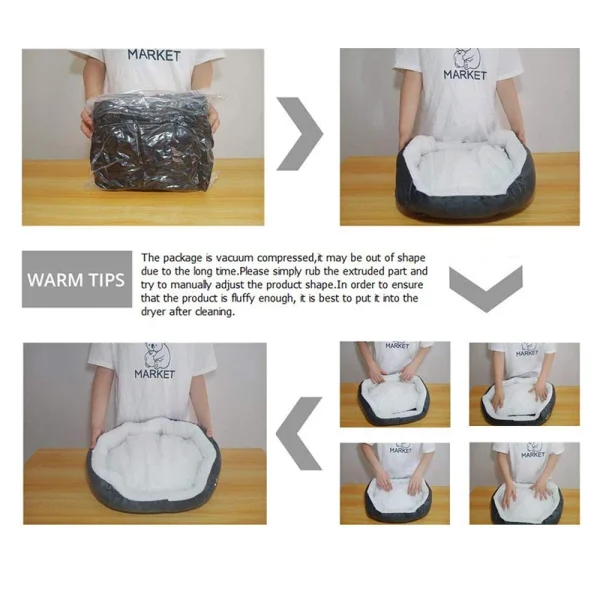 MARKET

MARKET

WARM TIPS

The package is vacuum compressed,it may be out of shape due to the long time.Please simply rub the extruded part and try to manually adjust the product shape.In order to ensure that the product is fluffy enough, it is best to put it into the dryer after cleaning.

MARKET

MARKET

MARKET

MARKET

MARKET