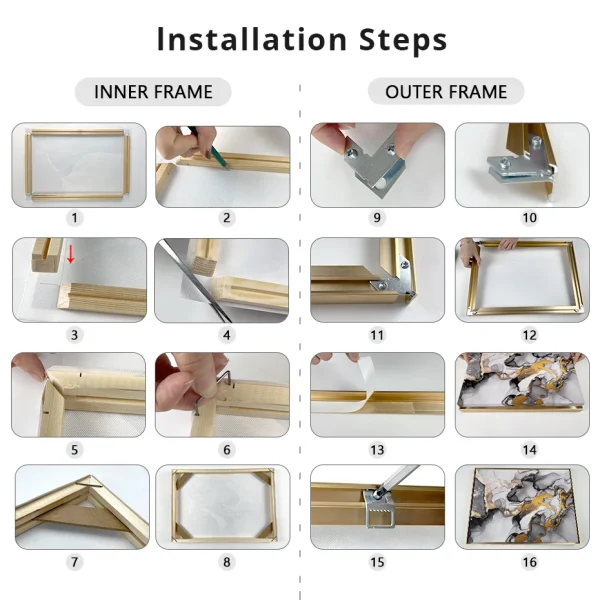 Installation Steps

INNER FRAME

1

2

3

4

5

6

7

8

OUTER FRAME

9

10

11

12

13

14

15

16